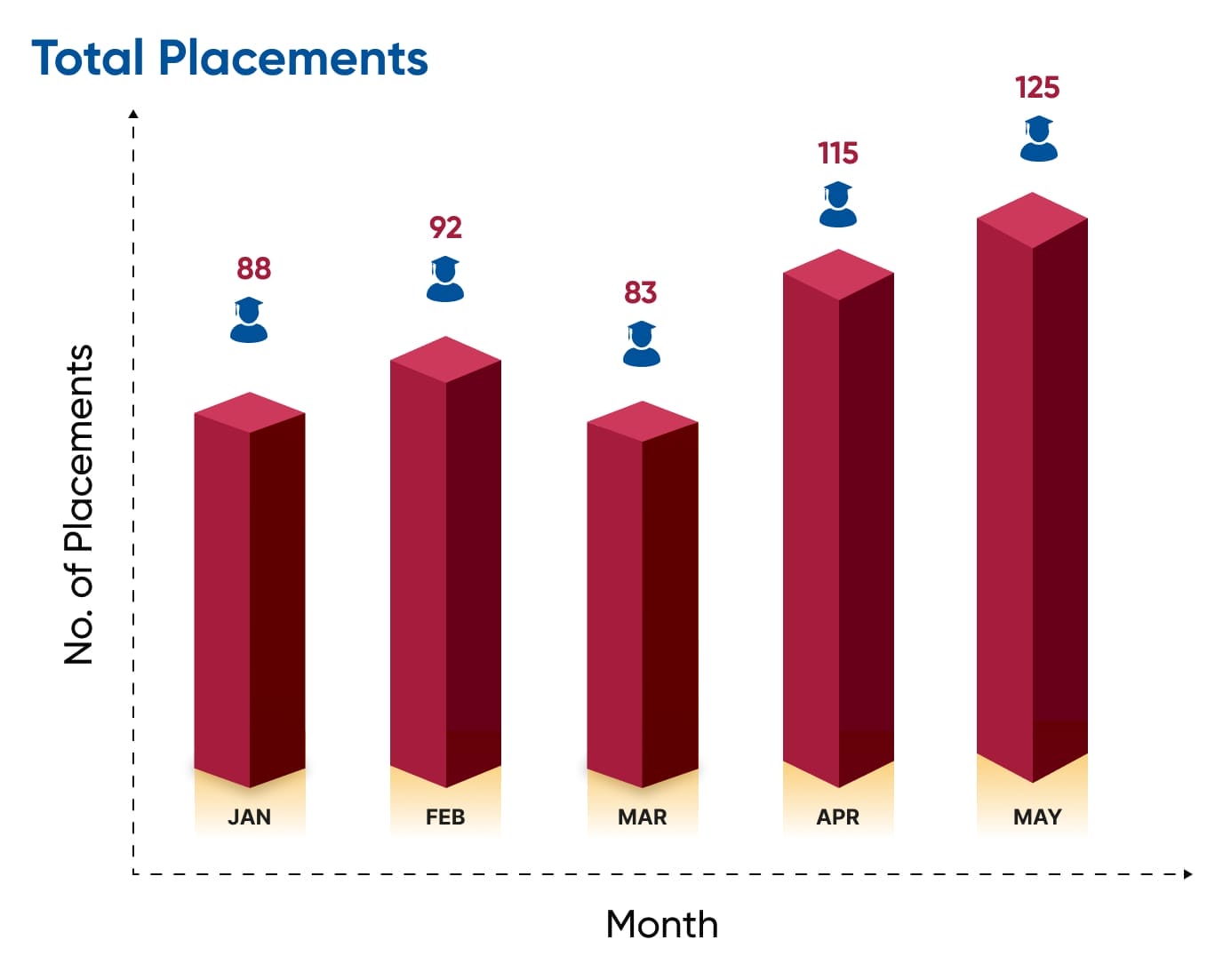 Total Placements

No. of Placements

88
92
83
115
125

JAN
FEB
MAR
APR
MAY

Month